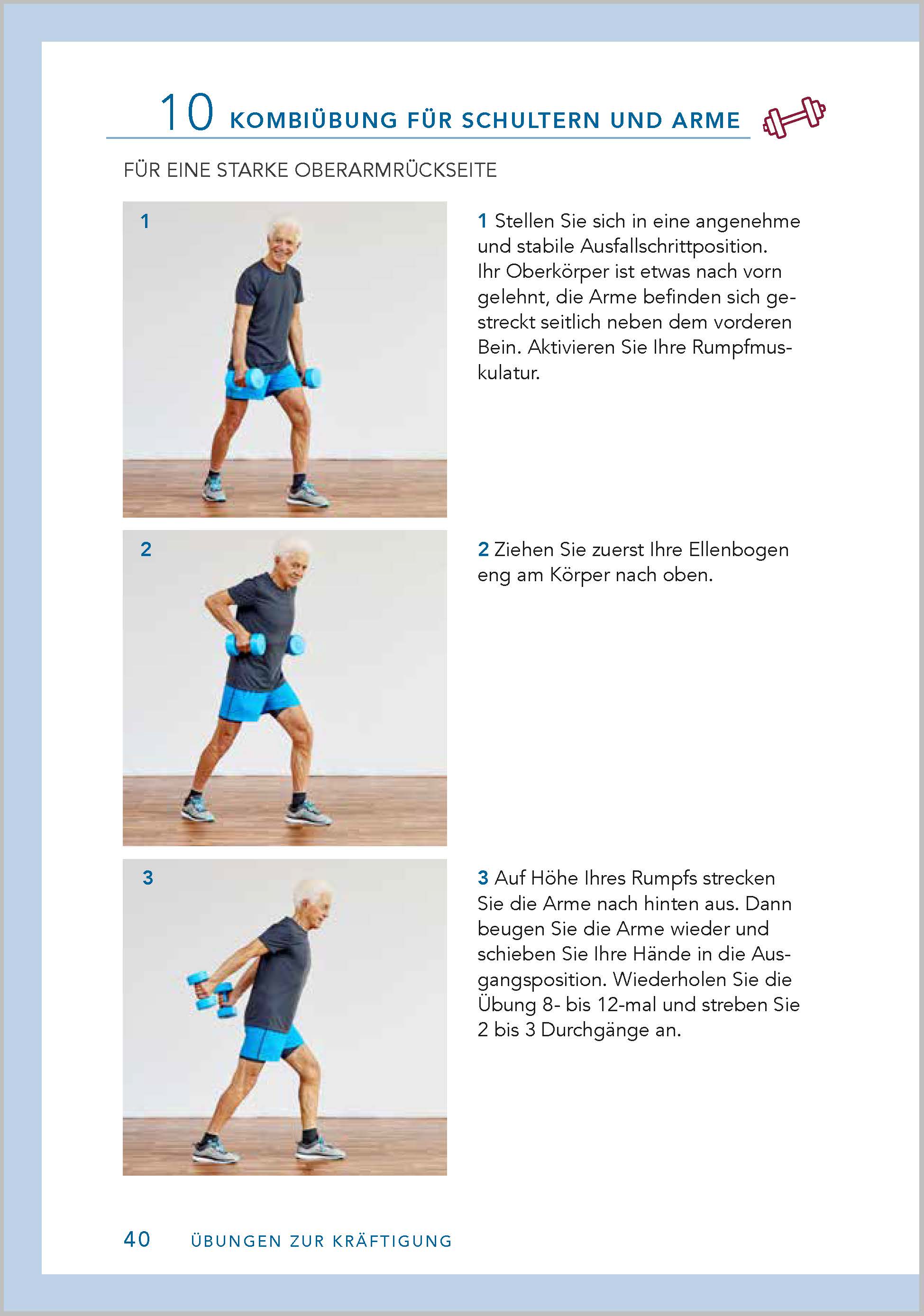 10 KOMBIÜBUNG FÜR SCHULTERN UND ARME

FÜR EINE STARKE OBERARMRÜCKSEITE

1

1 Stellen Sie sich in eine angenehme und stabile Ausfallschrittposition. Ihr Oberkörper ist etwas nach vorn gelehnt, die Arme befinden sich gestreckt seitlich neben dem vorderen Bein. Aktivieren Sie Ihre Rumpfmuskulatur.

2

2 Ziehen Sie zuerst Ihre Ellenbogen eng am Körper nach oben.

3

3 Auf Höhe Ihres Rumpfs strecken Sie die Arme nach hinten aus. Dann beugen Sie die Arme wieder und schieben Sie Ihre Hände in die Ausgangsposition. Wiederholen Sie die Übung 8- bis 12-mal und streben Sie 2 bis 3 Durchgänge an.

40 ÜBUNGEN ZUR KRÄFTIGUNG