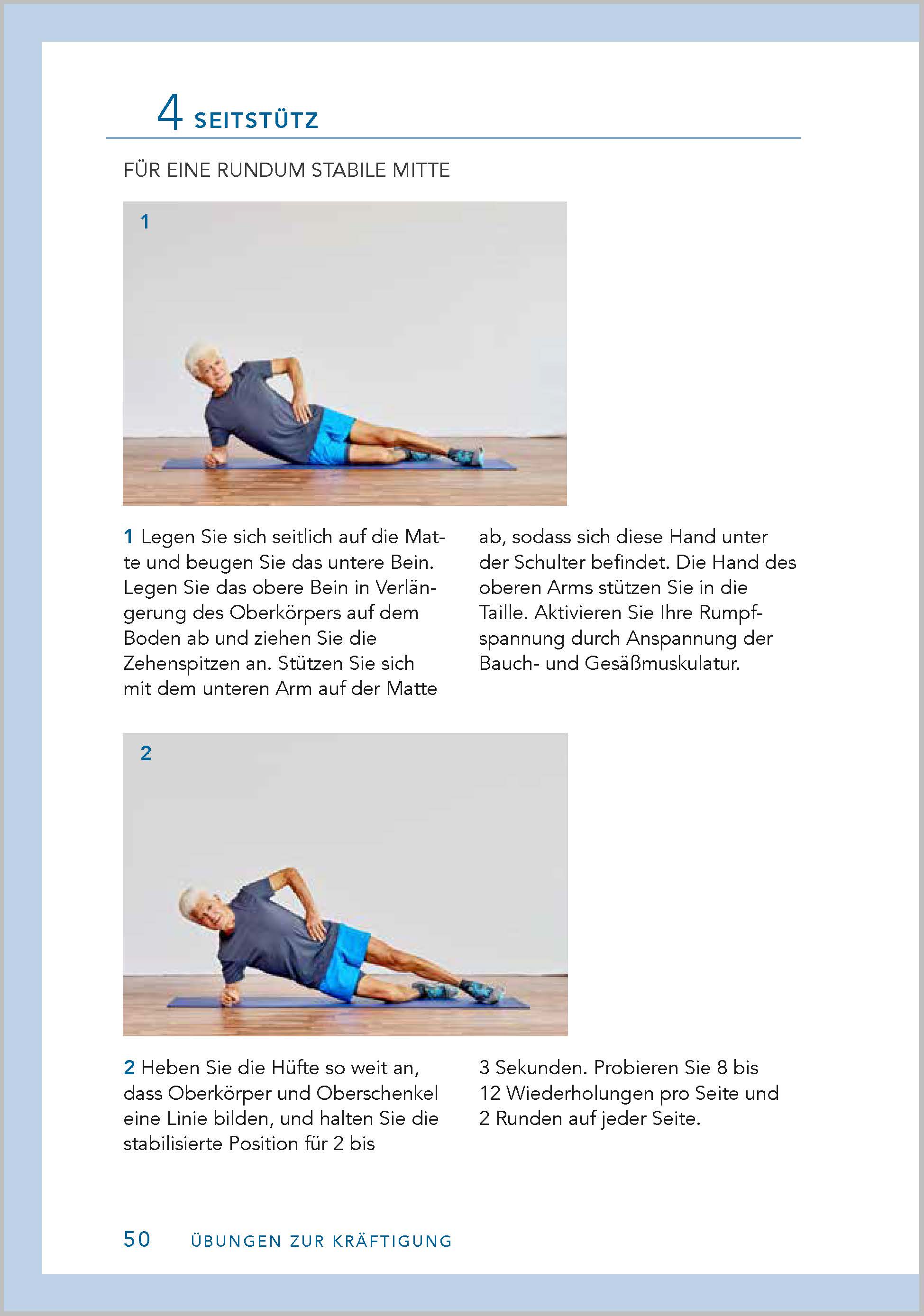 4 SEITSTÜTZ

FÜR EINE RUNDUM STABILE MITTE

1

1 Legen Sie sich seitlich auf die Matte und beugen Sie das untere Bein. Legen Sie das obere Bein in Verlängerung des Oberkörpers auf dem Boden ab und ziehen Sie die Zehenspitzen an. Stützen Sie sich mit dem unteren Arm auf der Matte ab, sodass sich diese Hand unter der Schulter befindet. Die Hand des oberen Arms stützen Sie in die Taille. Aktivieren Sie Ihre Rumpfspannung durch Anspannung der Bauch- und Gesäßmuskulatur.

2

2 Heben Sie die Hüfte so weit an, dass Oberkörper und Oberschenkel eine Linie bilden, und halten Sie die stabilisierte Position für 2 bis 3 Sekunden. Probieren Sie 8 bis 12 Wiederholungen pro Seite und 2 Runden auf jeder Seite.

50 ÜBUNGEN ZUR KRÄFTIGUNG